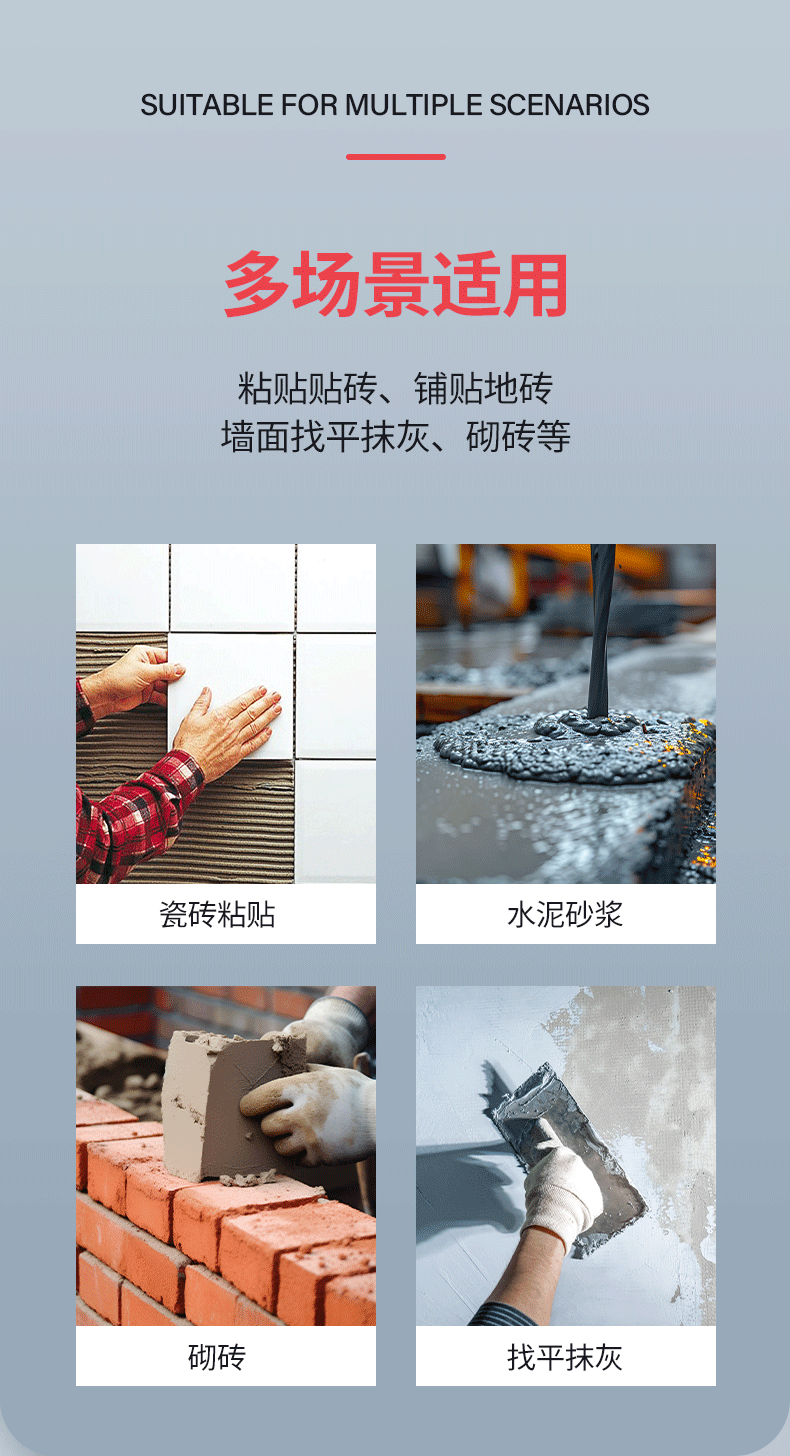 SUITABLE FOR MULTIPLE SCENARIOS

多场景适用

粘贴贴砖、铺贴地砖
墙面找平抹灰、砌砖等

瓷砖粘贴

水泥砂浆

砌砖

找平抹灰